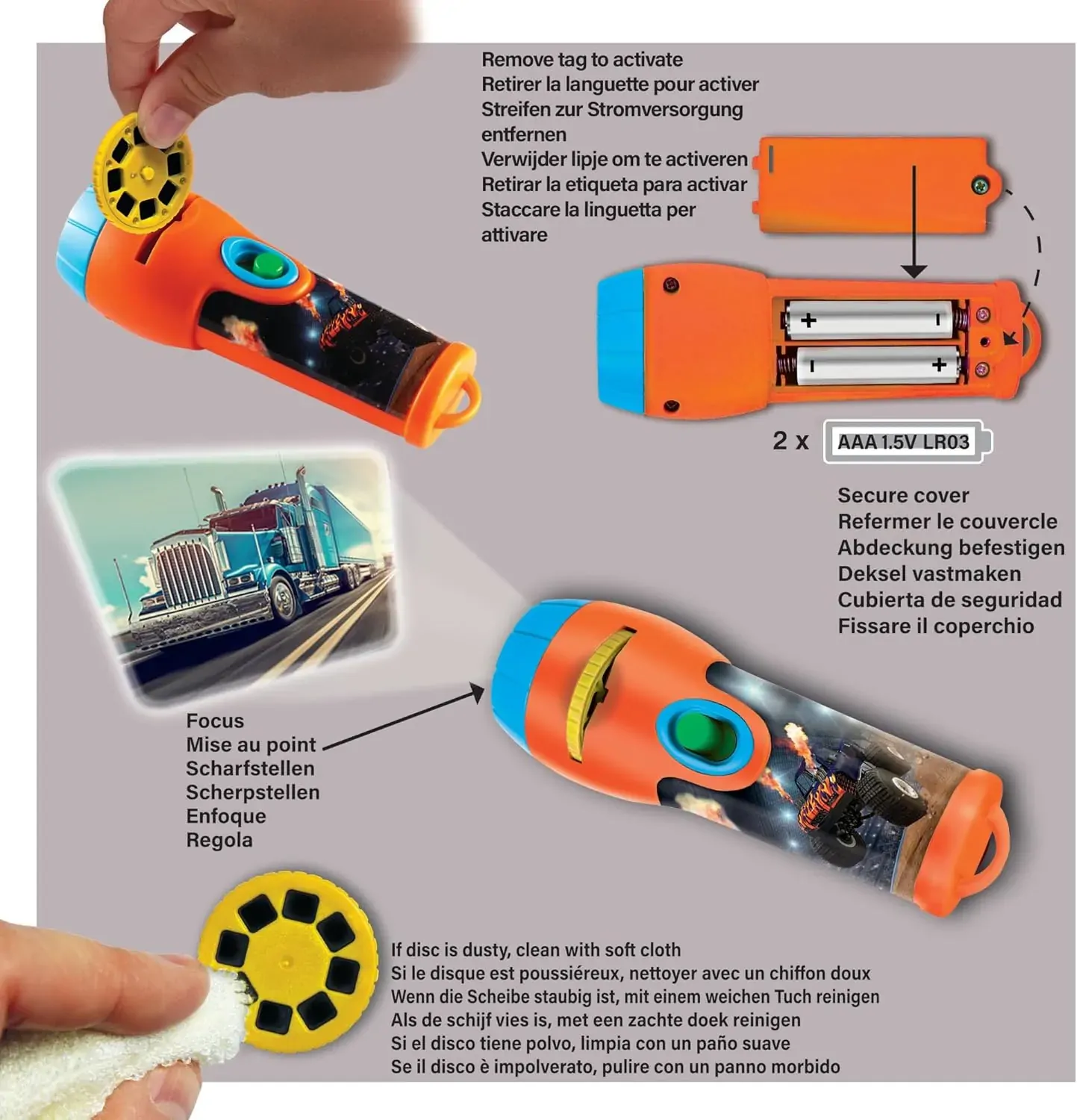 Remove tag to activate
Retirer la languette pour activer
Streifen zur Stromversorgung entfernen
Verwijder lipje om te activeren
Retirar la etiqueta para activar
Staccare la linguetta per attivare

+ -
- +

2 x AAA 1.5V LR03

Secure cover
Refermer le couvercle
Abdeckung befestigen
Deksel vastmaken
Cubierta de seguridad
Fissare il coperchio

Focus
Mise au point
Scharfstellen
Scherpstellen
Enfoque
Regola

If disc is dusty, clean with soft cloth
Si le disque est poussiéreux, nettoyer avec un chiffon doux
Wenn die Scheibe staubig ist, mit einem weichen Tuch reinigen
Als de schijf vies is, met een zachte doek reinigen
Si el disco tiene polvo, limpia con un paño suave
Se il disco è impolverato, pulire con un panno morbido