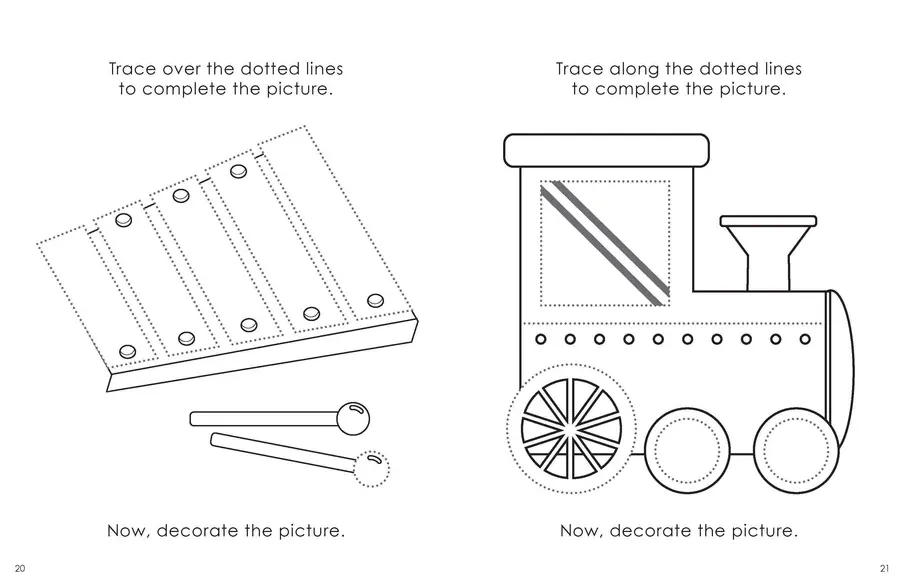 Trace over the dotted lines to complete the picture.

Now, decorate the picture.

20

Trace along the dotted lines to complete the picture.

Now, decorate the picture.

21