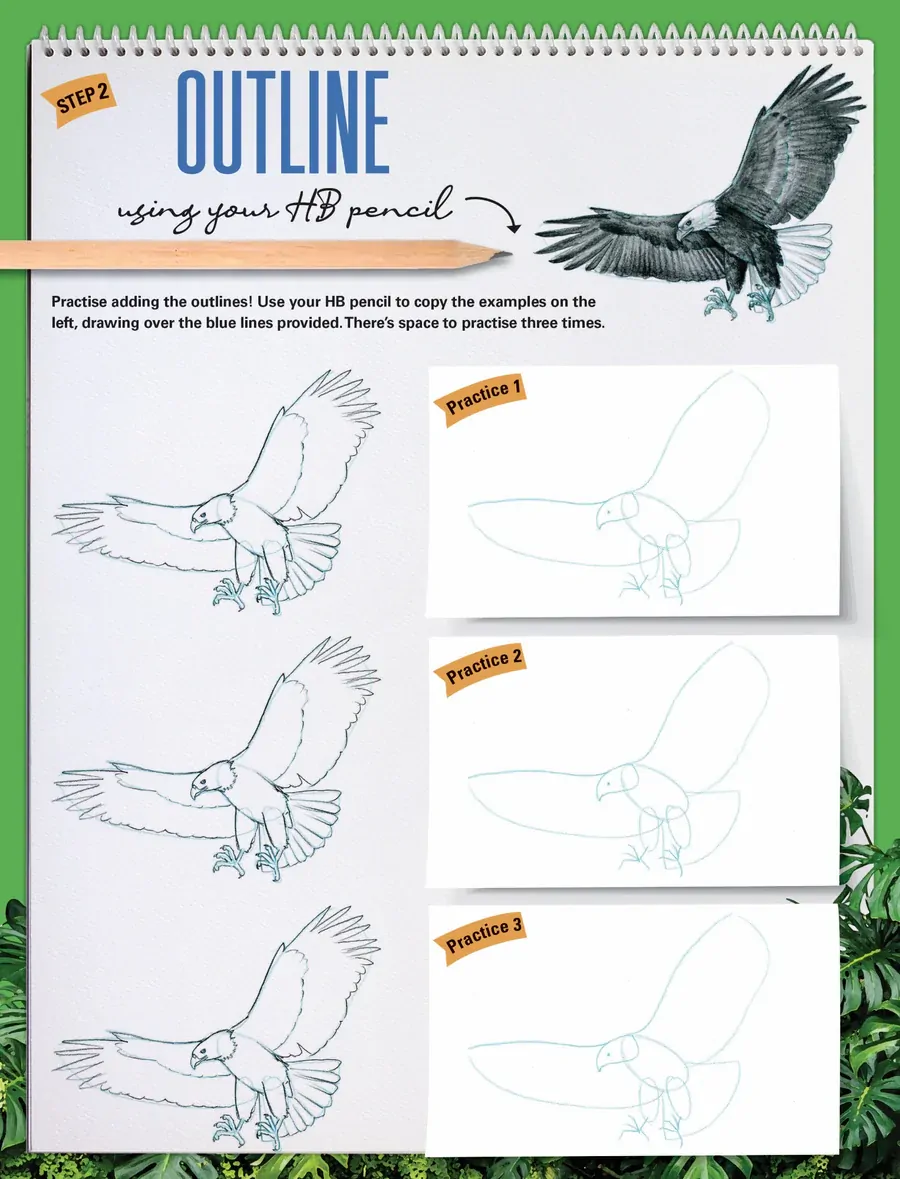 STEP 2

OUTLINE

using your HB pencil

Practise adding the outlines! Use your HB pencil to copy the examples on the left, drawing over the blue lines provided. There's space to practise three times.

Practice 1

Practice 2

Practice 3