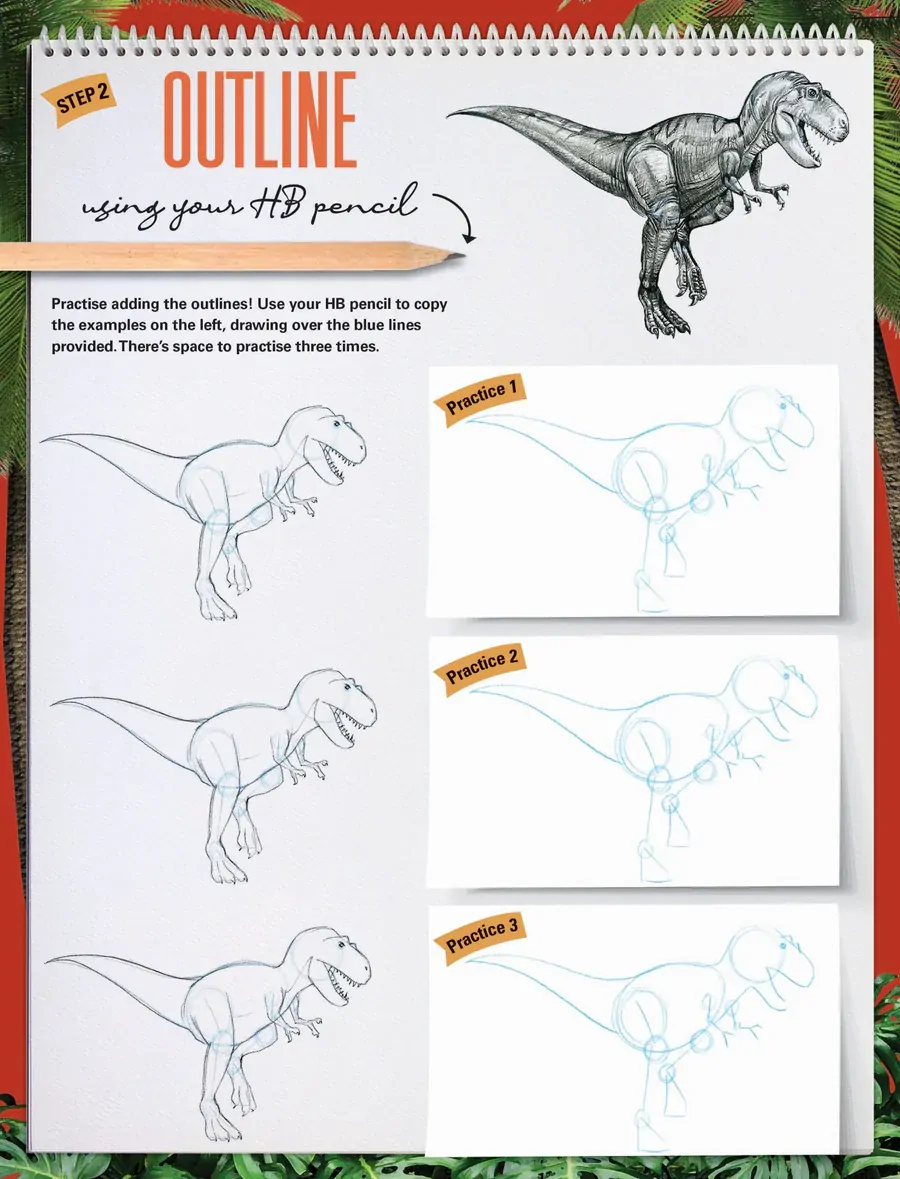 STEP 2

OUTLINE

using your HB pencil

Practise adding the outlines! Use your HB pencil to copy the examples on the left, drawing over the blue lines provided. There's space to practise three times.

Practice 1

Practice 2

Practice 3